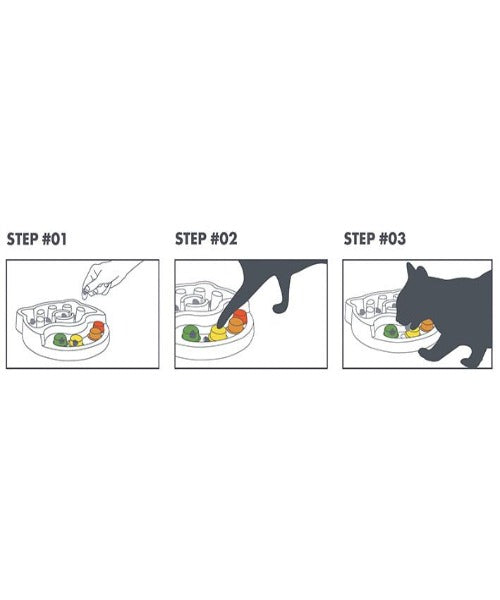 STEP #01

STEP #02

STEP #03