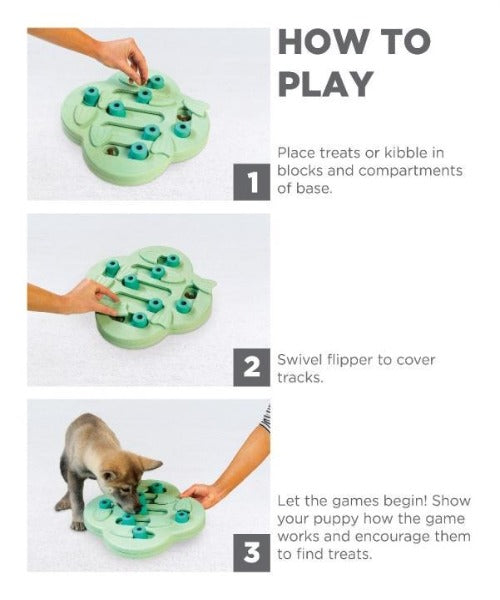 HOW TO PLAY

1

Place treats or kibble in blocks and compartments of base.

2

Swivel flipper to cover tracks.

3

Let the games begin! Show your puppy how the game works and encourage them to find treats.