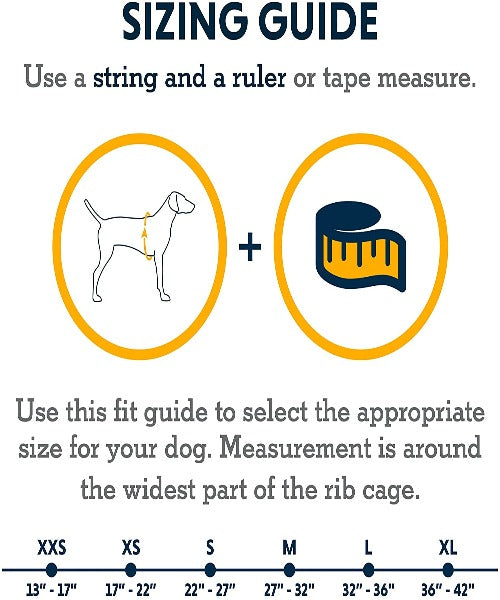 SIZING GUIDE

Use a string and a ruler or tape measure.

+

Use this fit guide to select the appropriate size for your dog. Measurement is around the widest part of the rib cage.

| XXS | XS | S | M | L | XL |
|---|---|---|---|---|---|
| 13" - 17" | 17" - 22" | 22" - 27" | 27" - 32" | 32" - 36" | 36" - 42" |