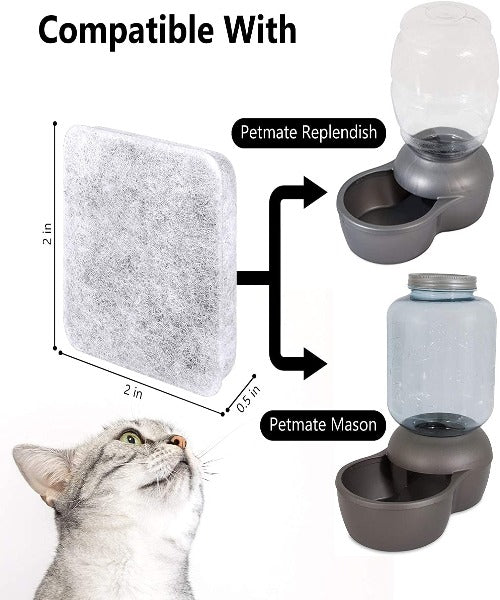 Compatible With

Petmate Replendish

2 in

2 in

0.5 in

Petmate Mason