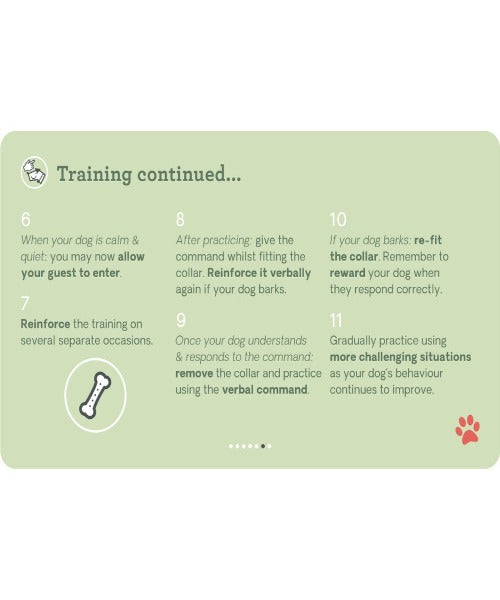 Training continued...

6
When your dog is calm & quiet: you may now allow your guest to enter.

7
Reinforce the training on several separate occasions.

8
After practicing: give the command whilst fitting the collar. Reinforce it verbally again if your dog barks.

9
Once your dog understands & responds to the command: remove the collar and practice using the verbal command.

10
If your dog barks: re-fit the collar. Remember to reward your dog when they respond correctly.

11
Gradually practice using more challenging situations as your dog's behaviour continues to improve.