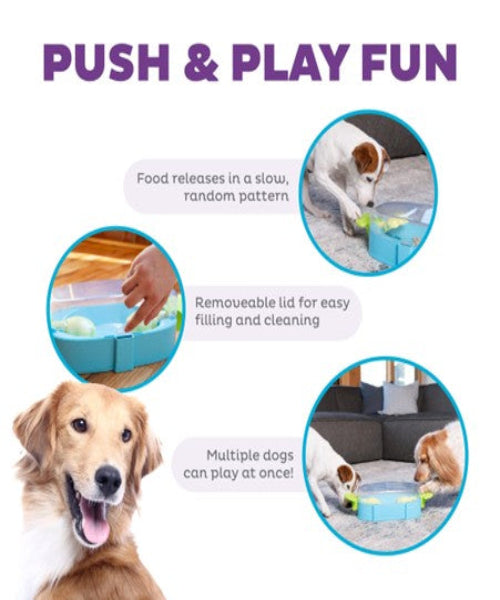 PUSH & PLAY FUN

Food releases in a slow, random pattern

Removeable lid for easy filling and cleaning

Multiple dogs can play at once!