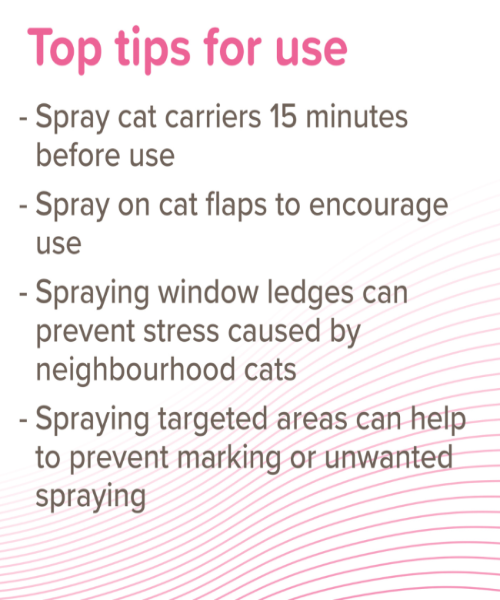 Top tips for use

- Spray cat carriers 15 minutes before use

- Spray on cat flaps to encourage use

- Spraying window ledges can prevent stress caused by neighbourhood cats

- Spraying targeted areas can help to prevent marking or unwanted spraying